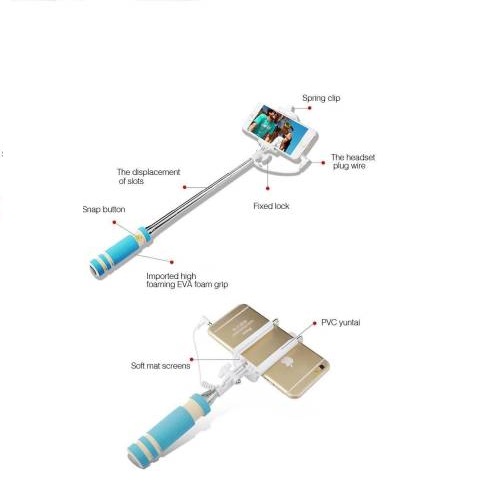 Spring clip

The headset plug wire

The displacement of slots

Fixed lock

Snap button

Imported high foaming EVA foam grip

PVC yuntai

Soft mat screens